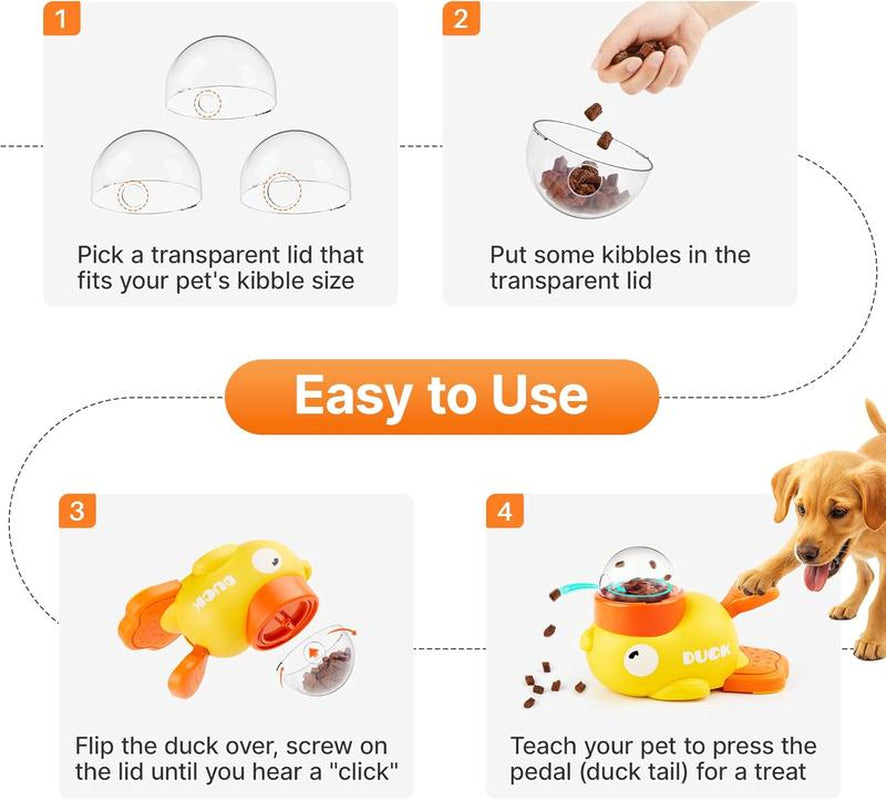 1

Pick a transparent lid that fits your pet's kibble size

2

Put some kibbles in the transparent lid

Easy to Use

3

DUCK

Flip the duck over, screw on the lid until you hear a "click"

4

DUCK

Teach your pet to press the pedal (duck tail) for a treat