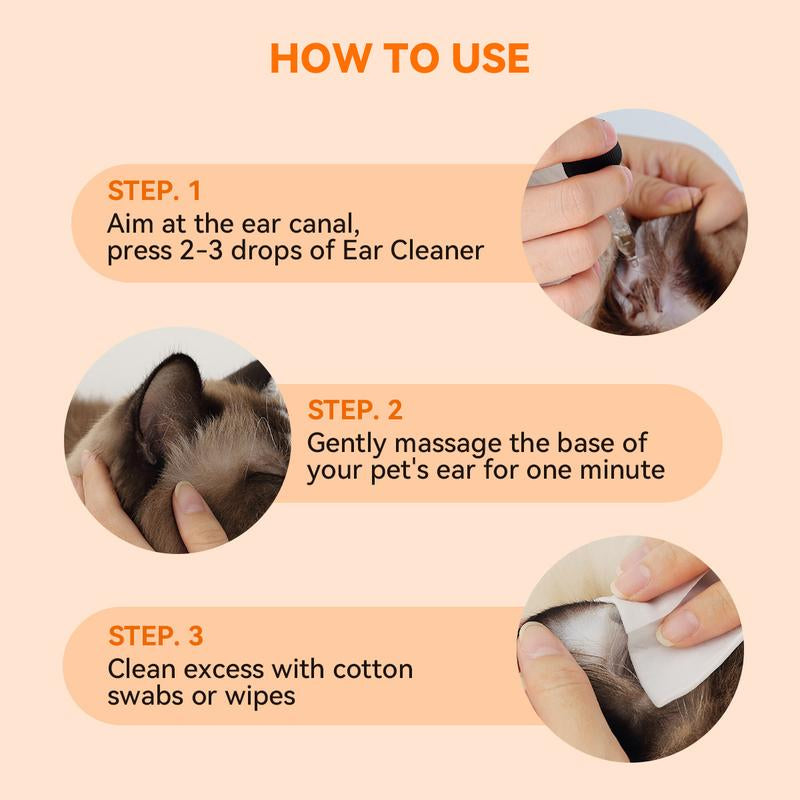 HOW TO USE

STEP. 1
Aim at the ear canal, press 2-3 drops of Ear Cleaner

STEP. 2
Gently massage the base of your pet's ear for one minute

STEP. 3
Clean excess with cotton swabs or wipes