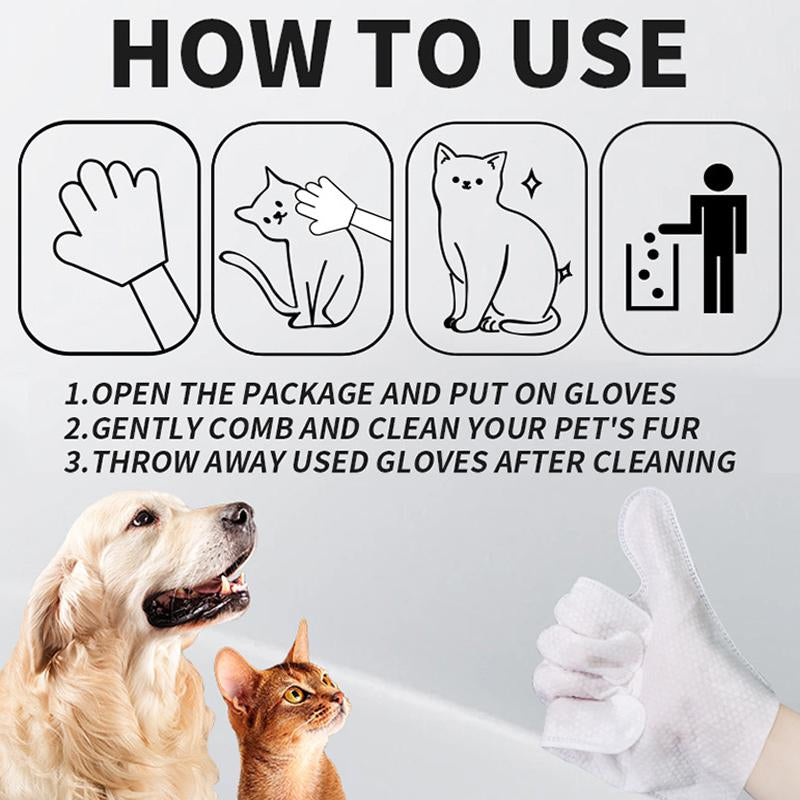 HOW TO USE

1.OPEN THE PACKAGE AND PUT ON GLOVES
2.GENTLY COMB AND CLEAN YOUR PET'S FUR
3.THROW AWAY USED GLOVES AFTER CLEANING