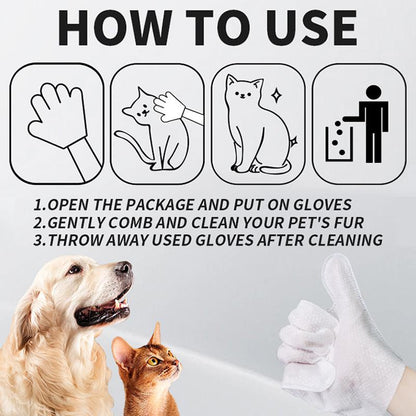 HOW TO USE

1.OPEN THE PACKAGE AND PUT ON GLOVES
2.GENTLY COMB AND CLEAN YOUR PET'S FUR
3.THROW AWAY USED GLOVES AFTER CLEANING