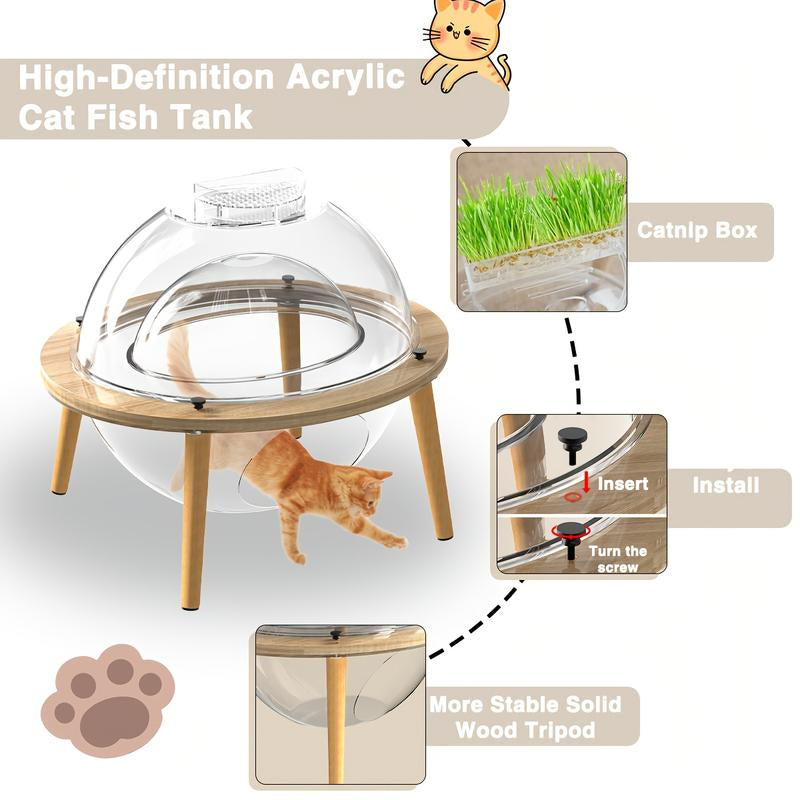 High-Definition Acrylic Cat Fish Tank

Catnip Box

Insert

Install

Turn the screw

More Stable Solid Wood Tripod