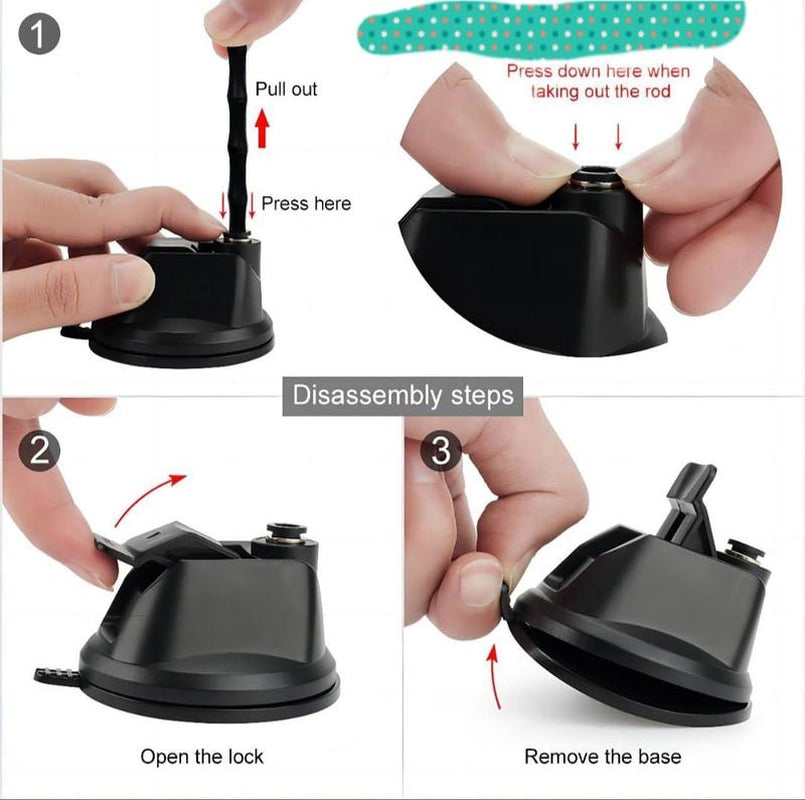 1

Pull out

Press here

Press down here when taking out the rod

Disassembly steps

2

Open the lock

3

Remove the base