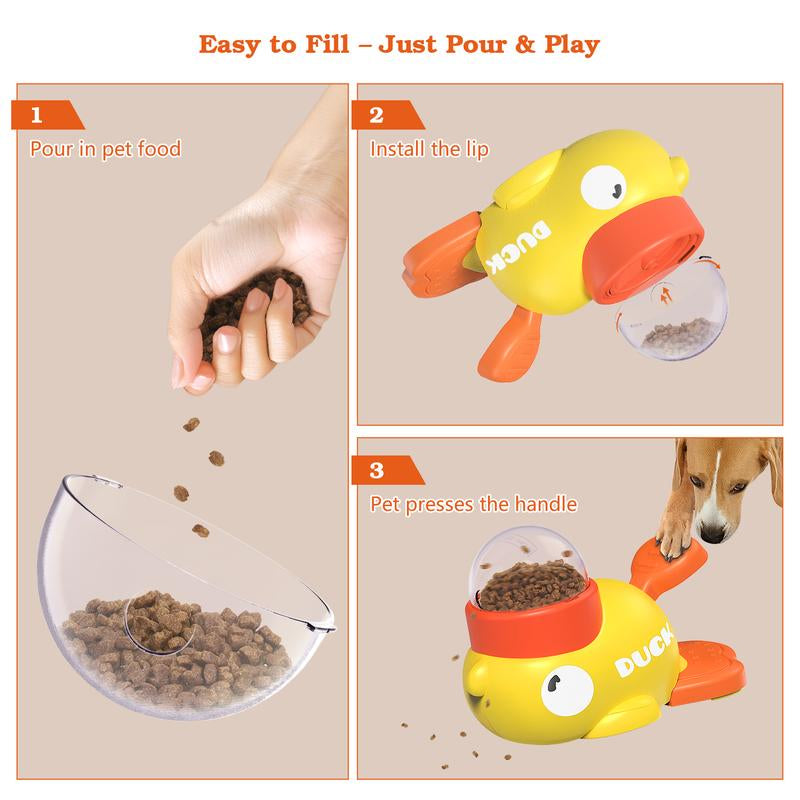 Easy to Fill – Just Pour & Play

1
Pour in pet food

2
Install the lip

DUCK

3
Pet presses the handle

DUCK