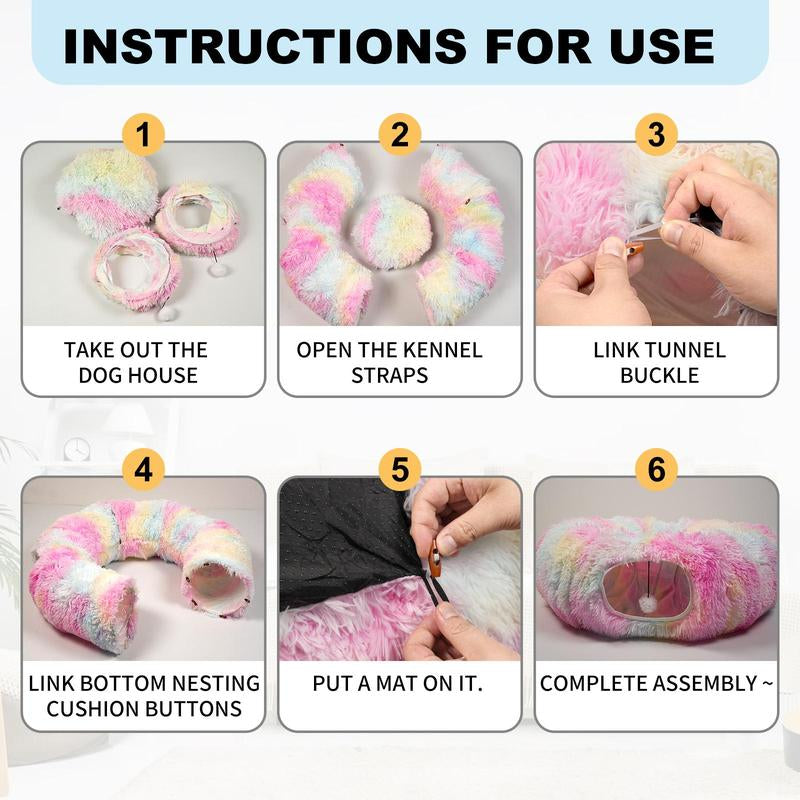 INSTRUCTIONS FOR USE

1
TAKE OUT THE DOG HOUSE

2
OPEN THE KENNEL STRAPS

3
LINK TUNNEL BUCKLE

4
LINK BOTTOM NESTING CUSHION BUTTONS

5
PUT A MAT ON IT.

6
COMPLETE ASSEMBLY ~